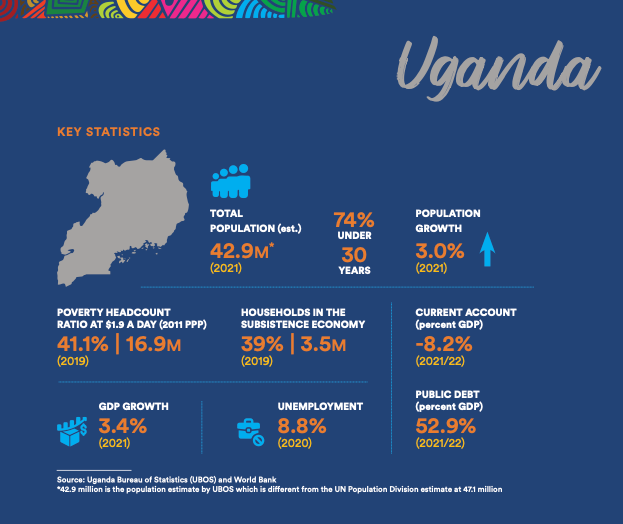 Uganda

KEY STATISTICS

TOTAL POPULATION (est.)
42.9M*
(2021)

74%
UNDER
30
YEARS

POPULATION GROWTH
3.0%
(2021)

POVERTY HEADCOUNT RATIO AT $1.9 A DAY (2011 PPP)
41.1% | 16.9M
(2019)

HOUSEHOLDS IN THE SUBSISTENCE ECONOMY
39% | 3.5M
(2019)

CURRENT ACCOUNT (percent GDP)
-8.2%
(2021/22)

GDP GROWTH
3.4%
(2021)

UNEMPLOYMENT
8.8%
(2020)

PUBLIC DEBT (percent GDP)
52.9%
(2021/22)

Source: Uganda Bureau of Statistics (UBOS) and World Bank
*42.9 million is the population estimate by UBOS which is different from the UN Population Division estimate at 47.1 million