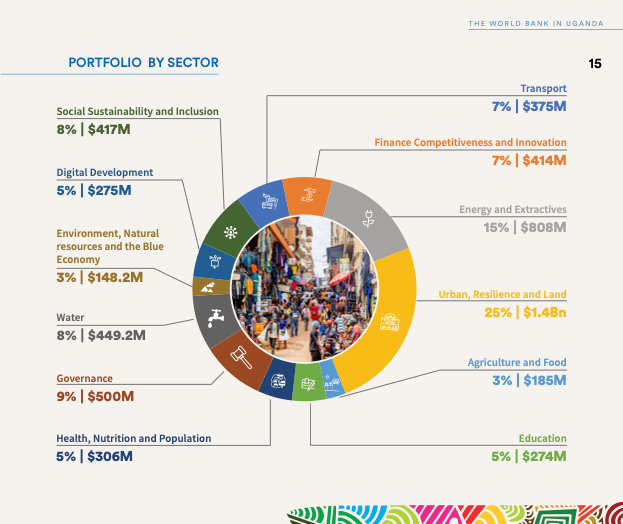 THE WORLD BANK IN UGANDA

PORTFOLIO BY SECTOR

15

Social Sustainability and Inclusion
8% | $417M

Digital Development
5% | $275M

Environment, Natural resources and the Blue Economy
3% | $148.2M

Water
8% | $449.2M

Governance
9% | $500M

Health, Nutrition and Population
5% | $306M

Transport
7% | $375M

Finance Competitiveness and Innovation
7% | $414M

Energy and Extractives
15% | $808M

Urban, Resilience and Land
25% | $1.4Bn

Agriculture and Food
3% | $185M

Education
5% | $274M